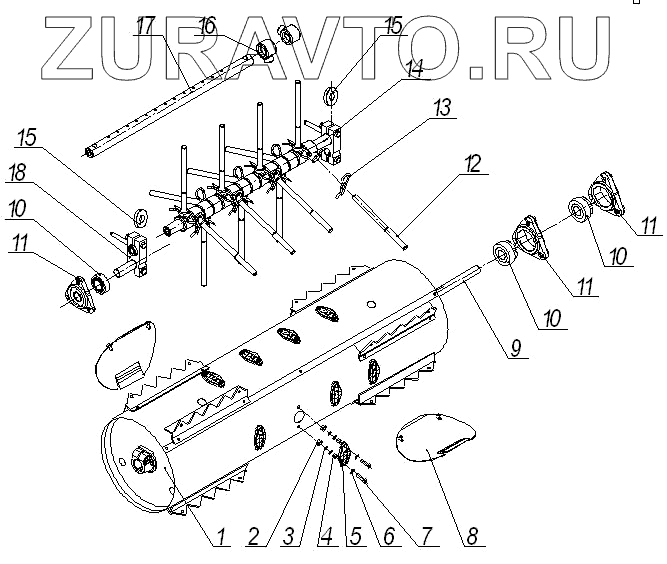 ZURAVTO.RU

17
16
15
14
13
12
15
18
10
11
11
10
11
10
9
1
2
3
4
5
6
7
8